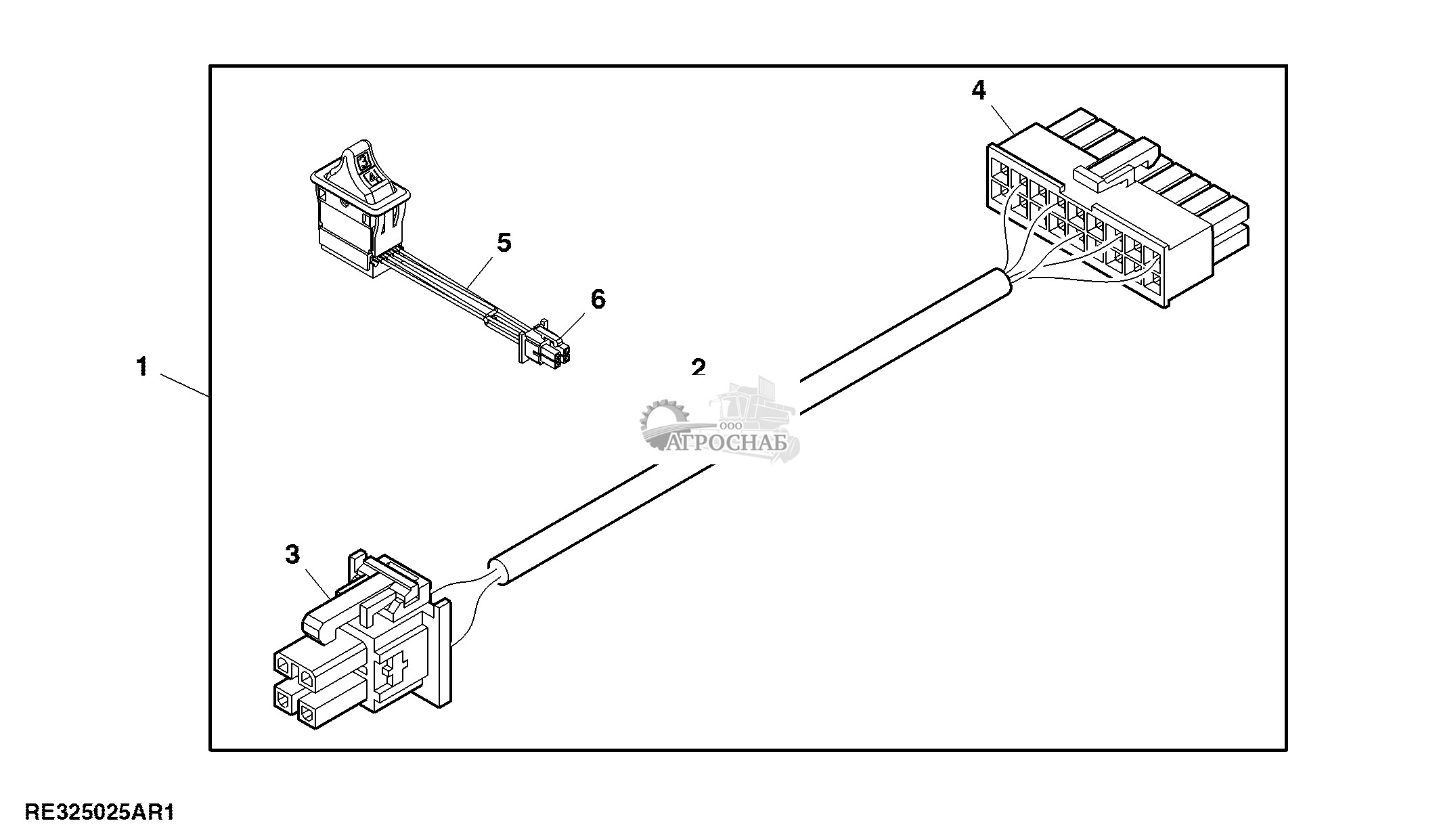 4

5

6

1

2

ООО
АГРОСНАБ

3

RE325025AR1